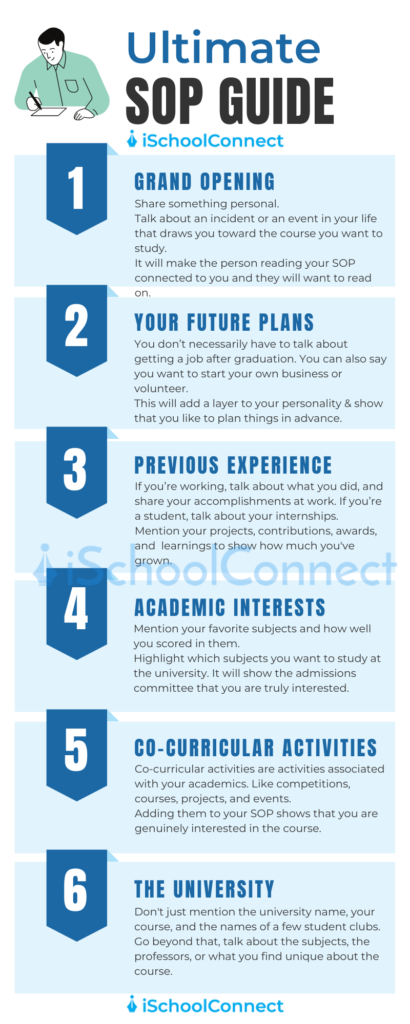 Ultimate
SOP GUIDE

iSchoolConnect

1

GRAND OPENING

Share something personal.
Talk about an incident or an event in your life that draws you toward the course you want to study.
It will make the person reading your SOP connected to you and they will want to read on.

2

YOUR FUTURE PLANS

You don't necessarily have to talk about getting a job after graduation. You can also say you want to start your own business or volunteer.
This will add a layer to your personality & show that you like to plan things in advance.

3

PREVIOUS EXPERIENCE

If you're working, talk about what you did, and share your accomplishments at work. If you're a student, talk about your internships.
Mention your projects, contributions, awards, and learnings to show how much you've grown.

iSchoolConnect

4

ACADEMIC INTERESTS

Mention your favorite subjects and how well you scored in them.
Highlight which subjects you want to study at the university. It will show the admissions committee that you are truly interested.

5

CO-CURRICULAR ACTIVITIES

Co-curricular activities are activities associated with your academics. Like competitions, courses, projects, and events.
Adding them to your SOP shows that you are genuinely interested in the course.

6

THE UNIVERSITY

Don't just mention the university name, your course, and the names of a few student clubs. Go beyond that, talk about the subjects, the professors, or what you find unique about the course.

iSchoolConnect